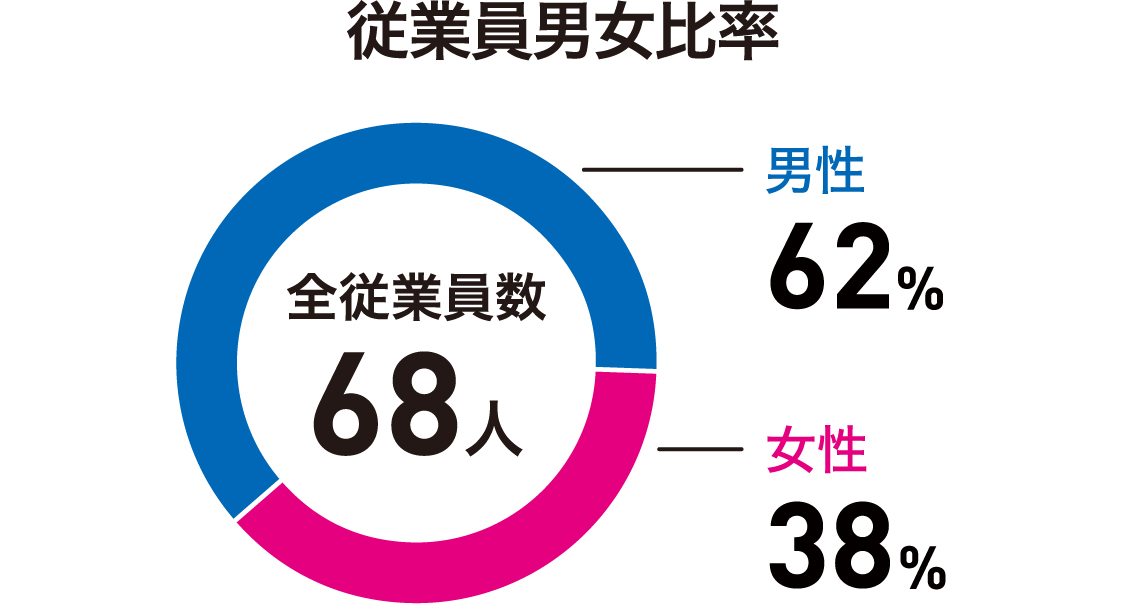 従業員男女比率

全従業員数
68人

男性
62%

女性
38%