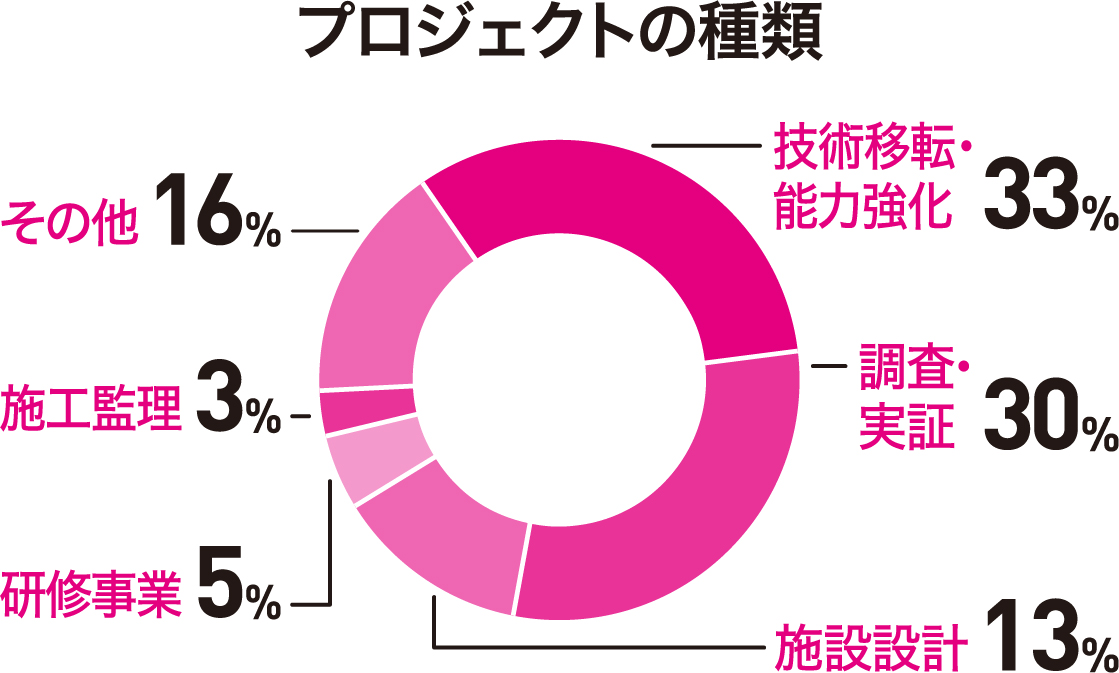 プロジェクトの種類

技術移転・能力強化 33%

調査・実証 30%

施設設計 13%

研修事業 5%

施工監理 3%

その他 16%