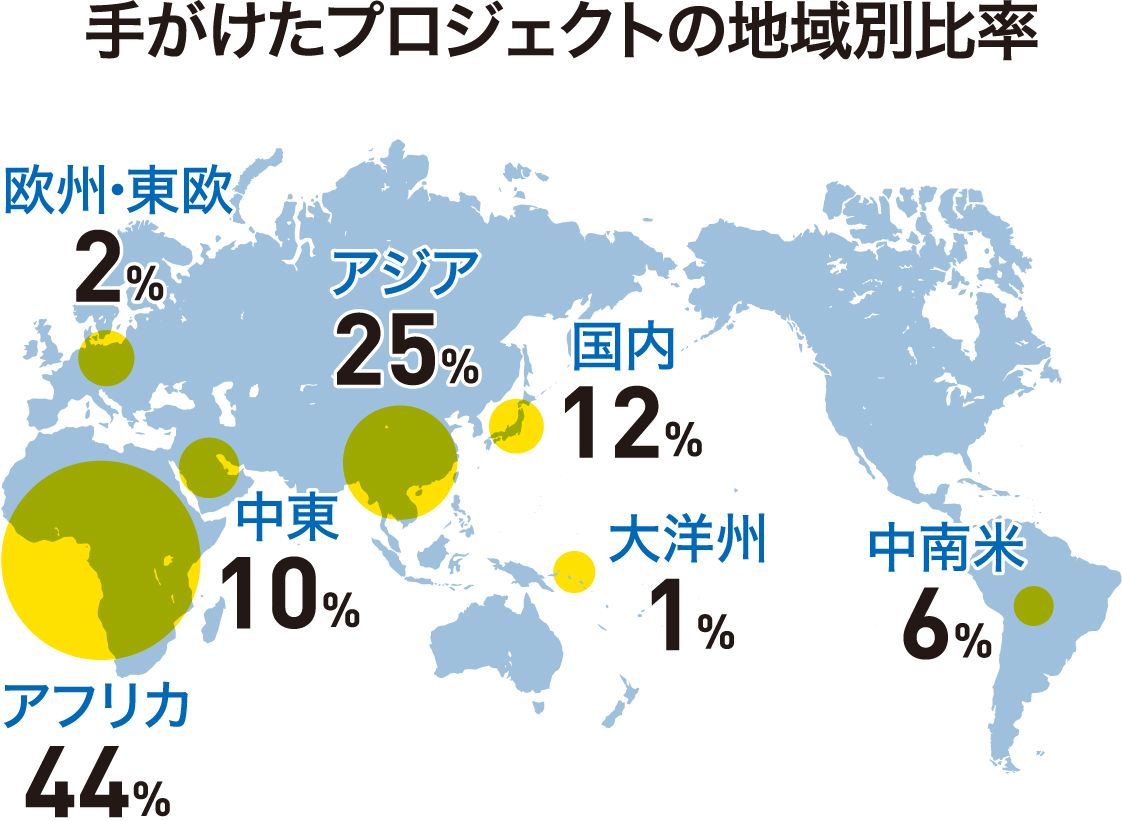 手がけたプロジェクトの地域別比率

欧州・東欧
2%

アジア
25%

国内
12%

中東
10%

大洋州
1%

中南米
6%

アフリカ
44%